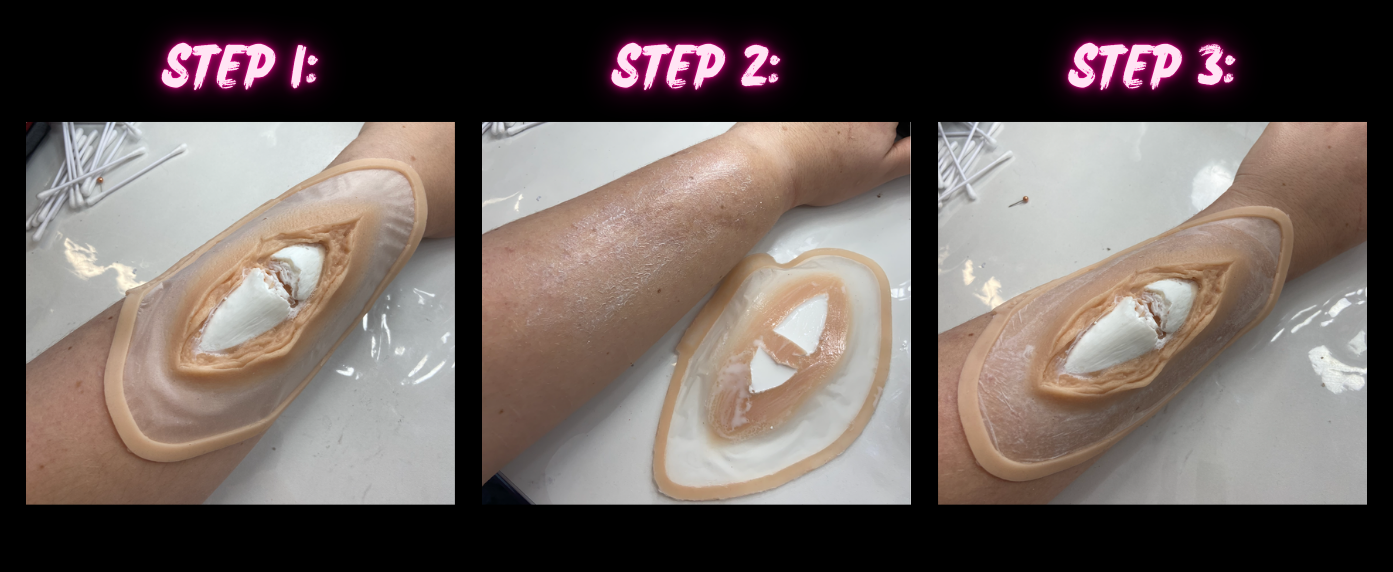 STEP 1:

STEP 2:

STEP 3: